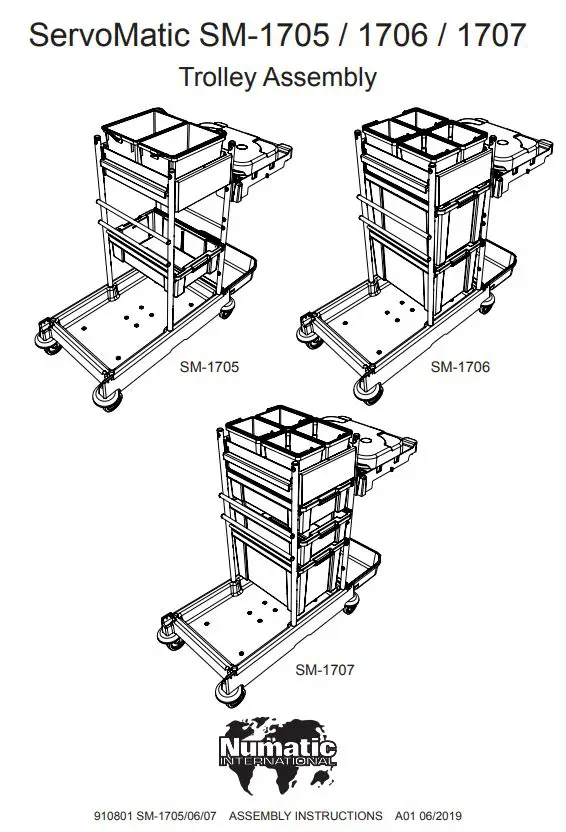 ServoMatic SM-1705 / 1706 / 1707
Trolley Assembly

SM-1705

SM-1706

SM-1707

Numatic
INTERNATIONAL

910801 SM-1705/06/07 ASSEMBLY INSTRUCTIONS A01 06/2019