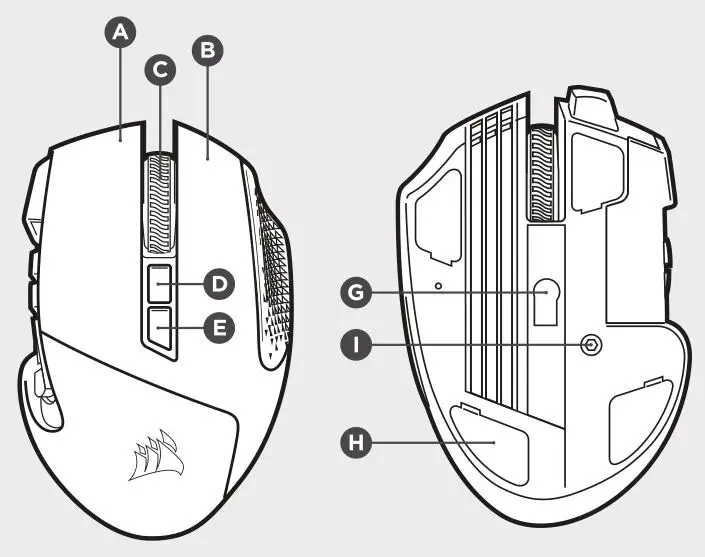 A
C
B
D
E
G
I
H