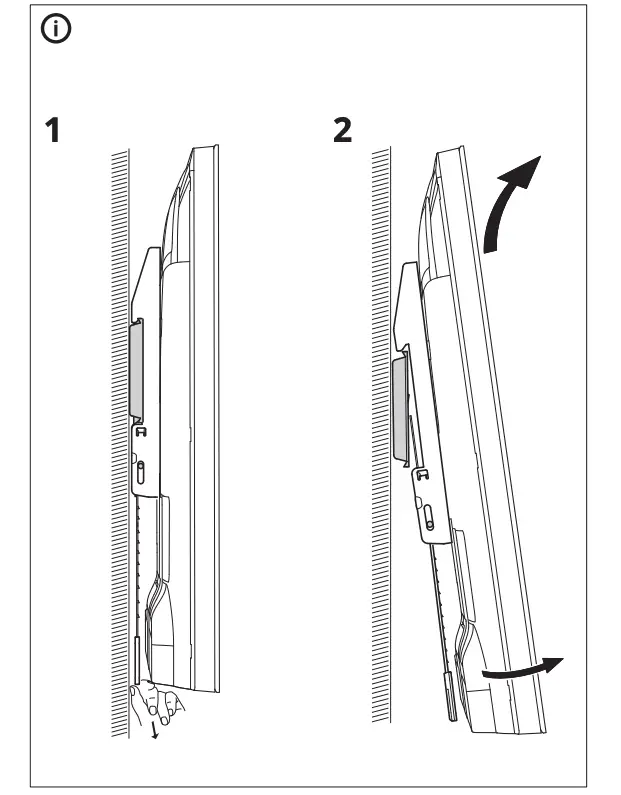 1

2