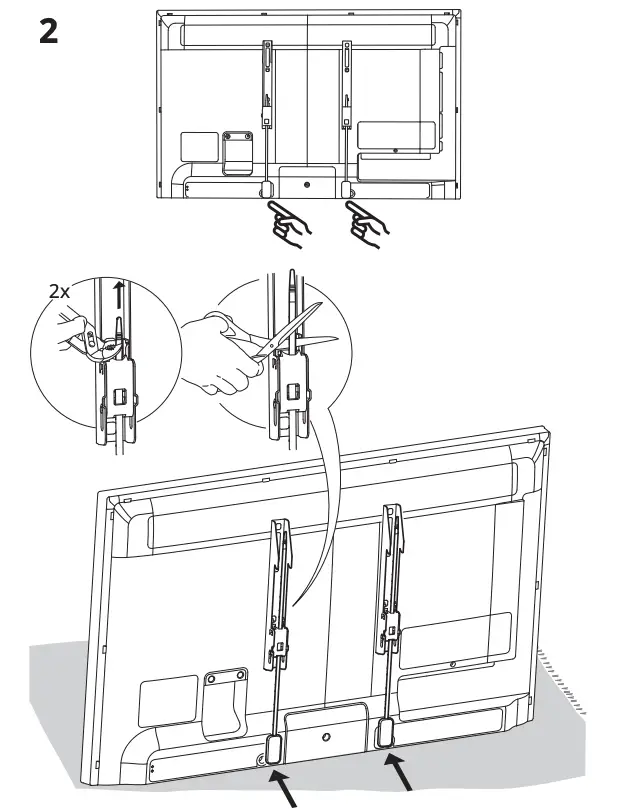 2

2x