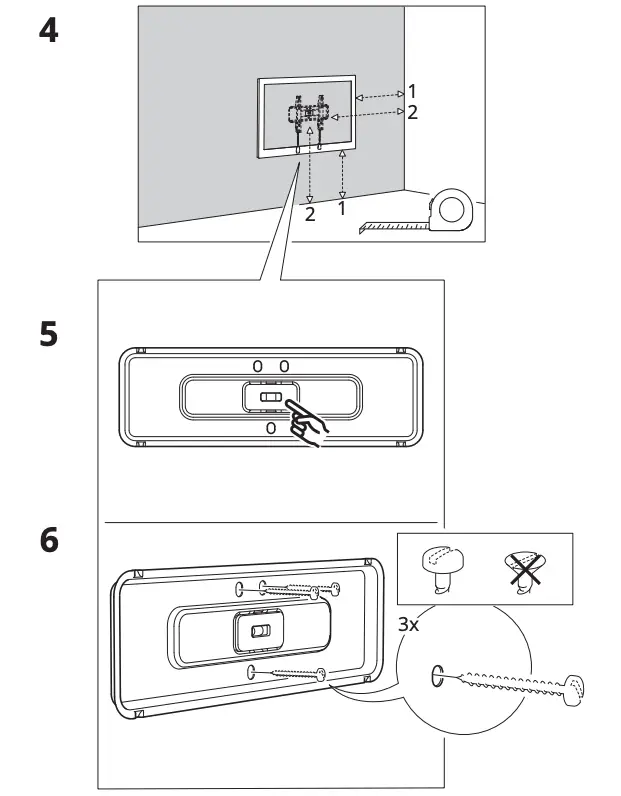 4

1
2
2
1

5

6

3x