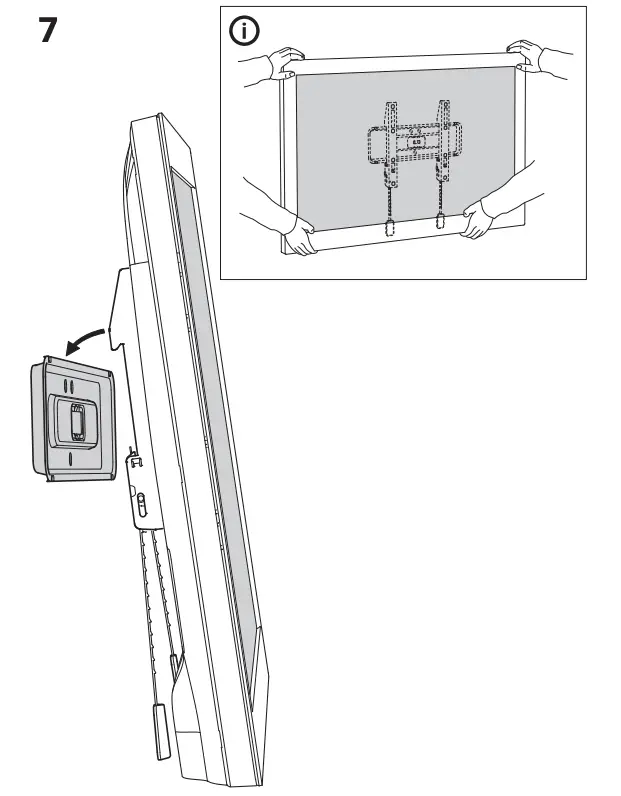 7

i