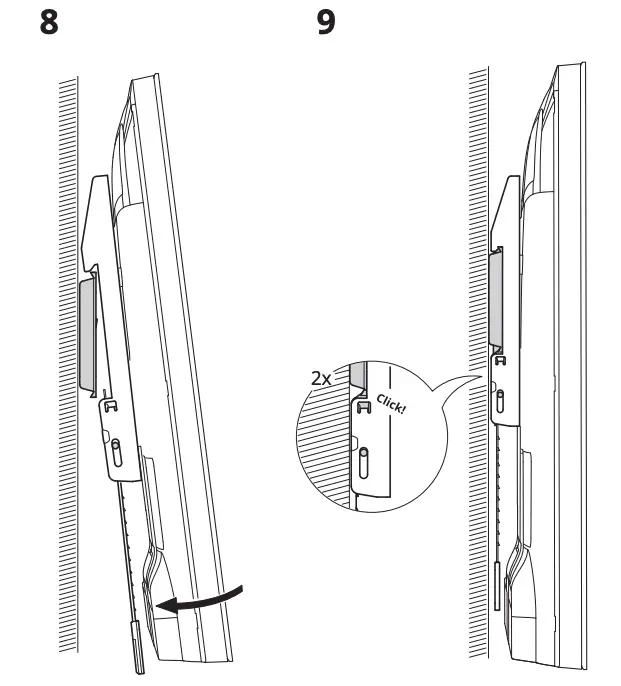 8

9

2x

Click!