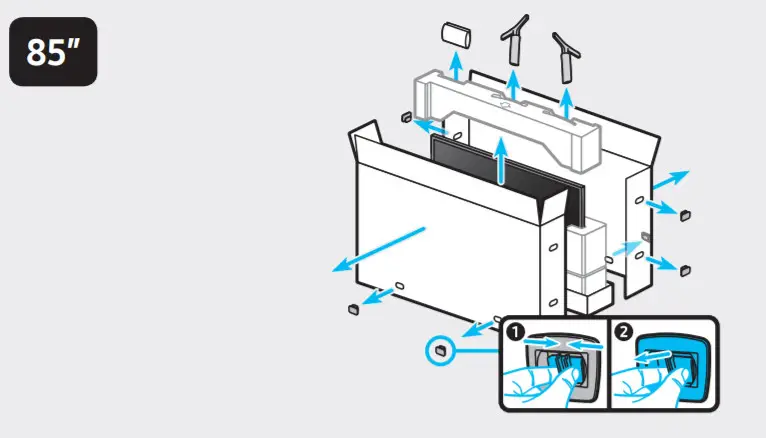 85"

1

2