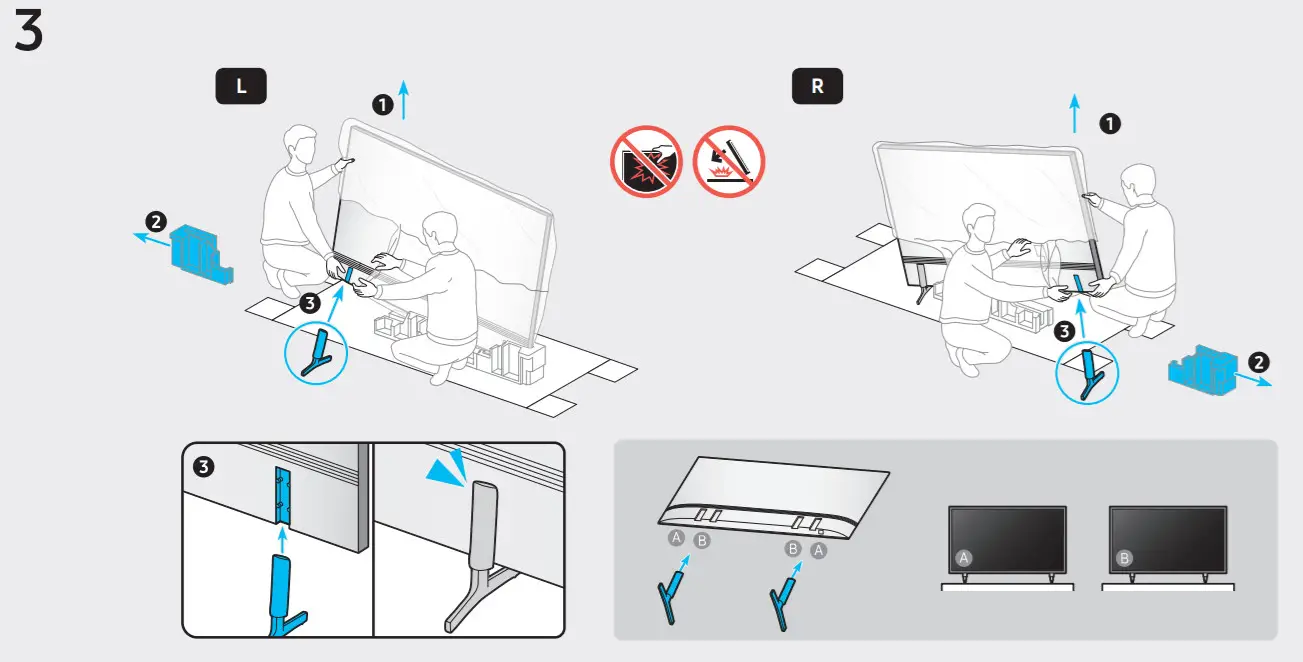 3

L

1

2

3

R

1

3

2

3

A B

B A

A

B