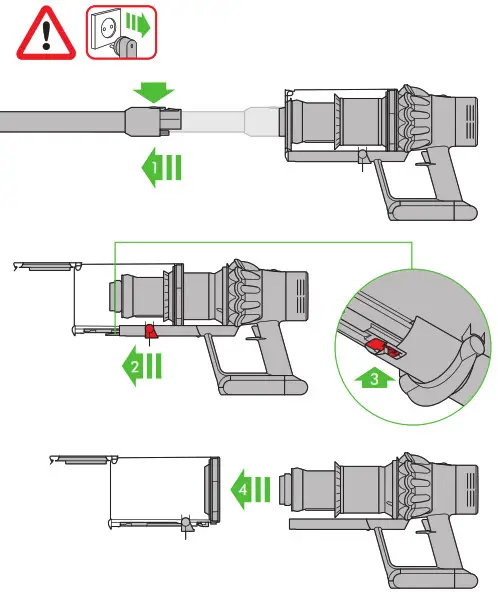 1

2

3

4