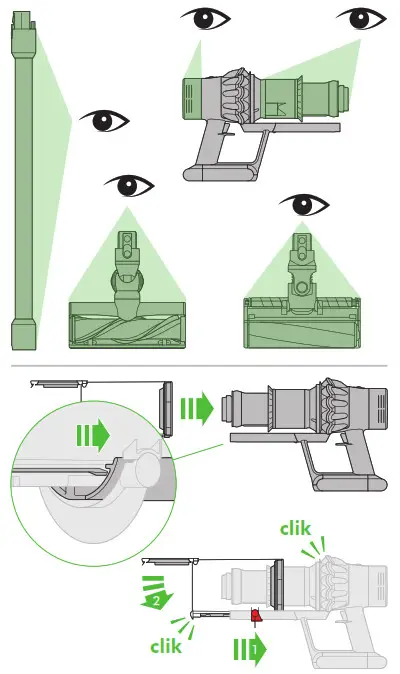 clik

2

clik

1