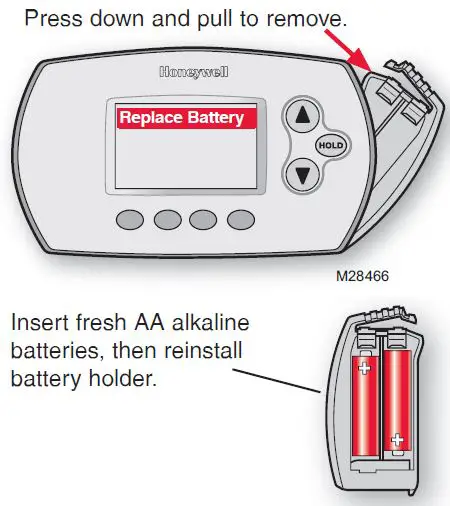 Press down and pull to remove.

Honeywell

Replace Battery

HOLD

M28466

Insert fresh AA alkaline batteries, then reinstall battery holder.

+

+