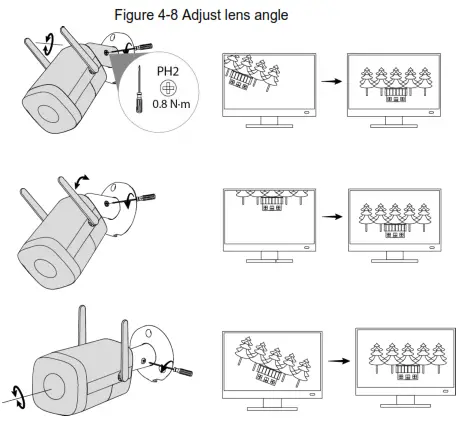 Figure 4-8 Adjust lens angle

PH2

0.8 N·m