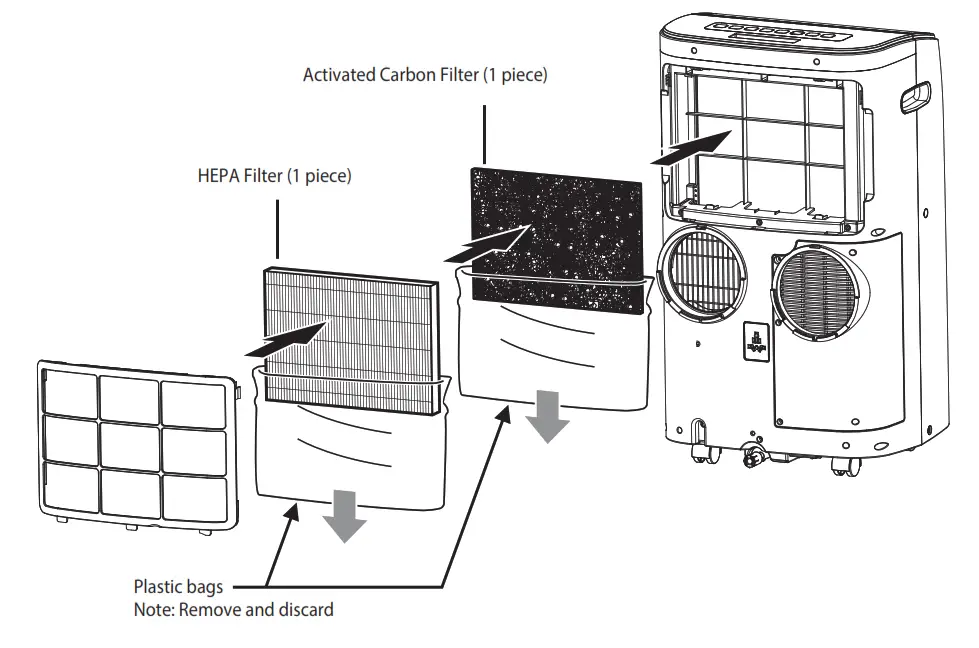 Activated Carbon Filter (1 piece)

HEPA Filter (1 piece)

Plastic bags
Note: Remove and discard