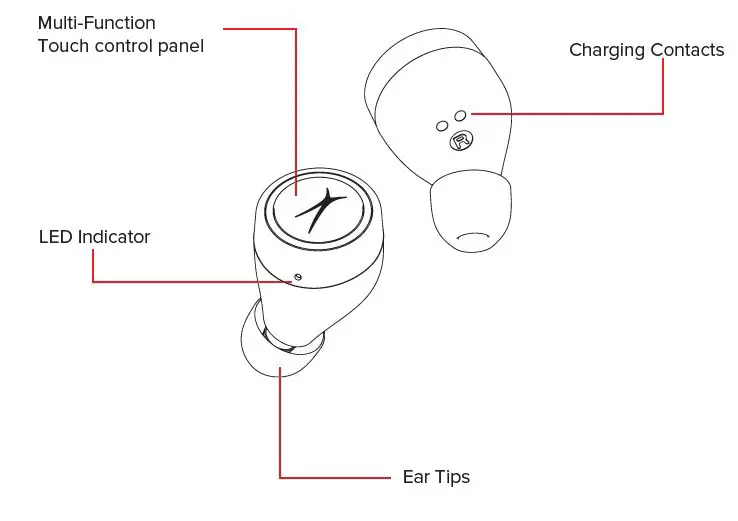 Multi-Function
Touch control panel

Charging Contacts

R

LED Indicator

Ear Tips