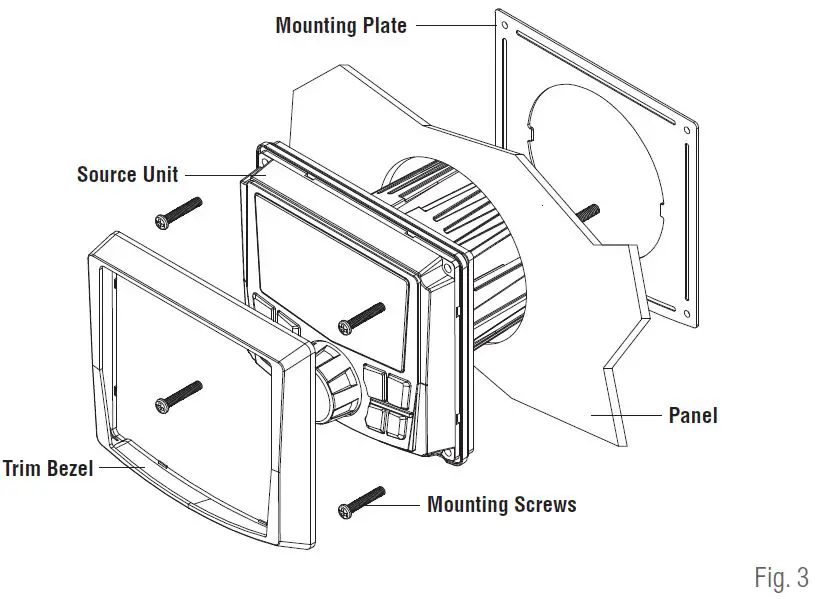 Mounting Plate

Source Unit

Panel

Trim Bezel

Mounting Screws

Fig. 3