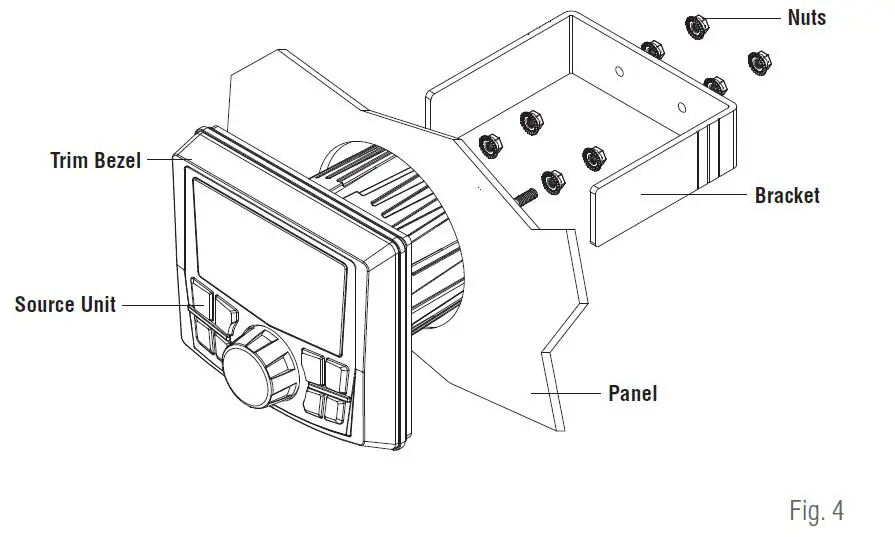 Nuts

Trim Bezel

Bracket

Source Unit

Panel

Fig. 4