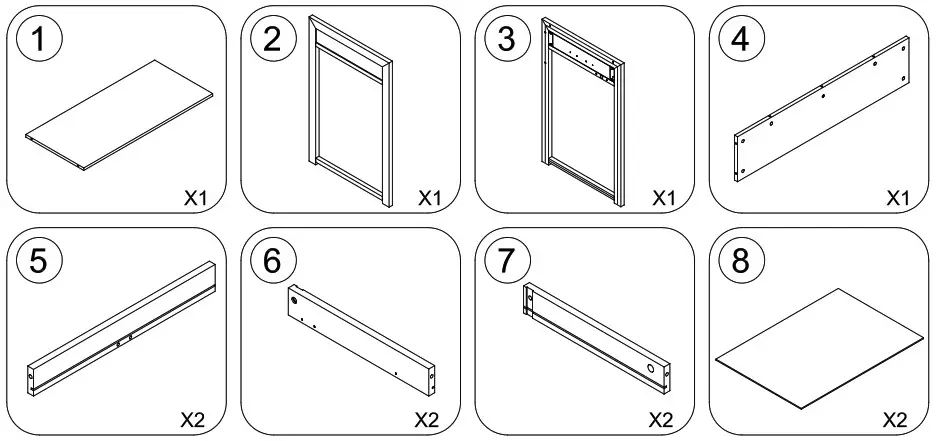 1
X1

2
X1

3
X1

4
X1

5
X2

6
X2

7
X2

8
X2