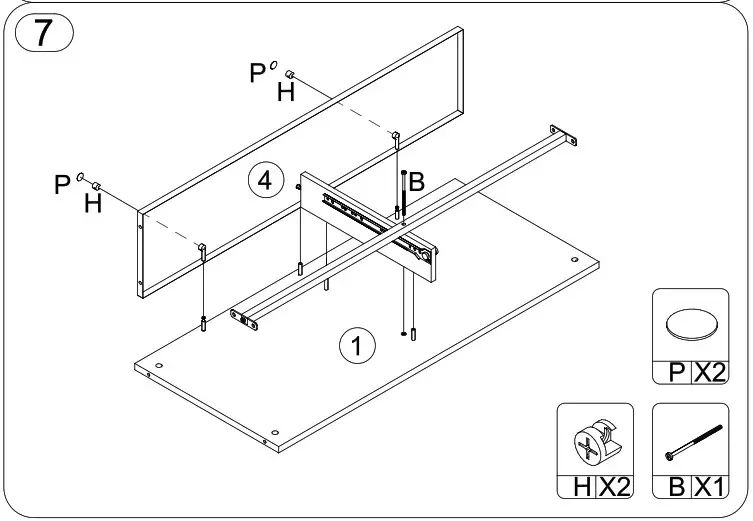 7

P
H

P
H

4

B

1

P X2

H X2

B X1