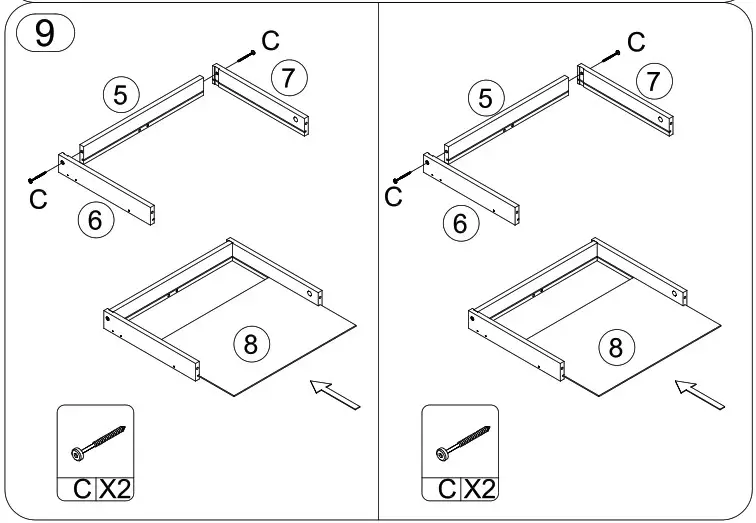 9

C
5
7
C
6
8
C X2

C
5
7
C
6
8
C X2