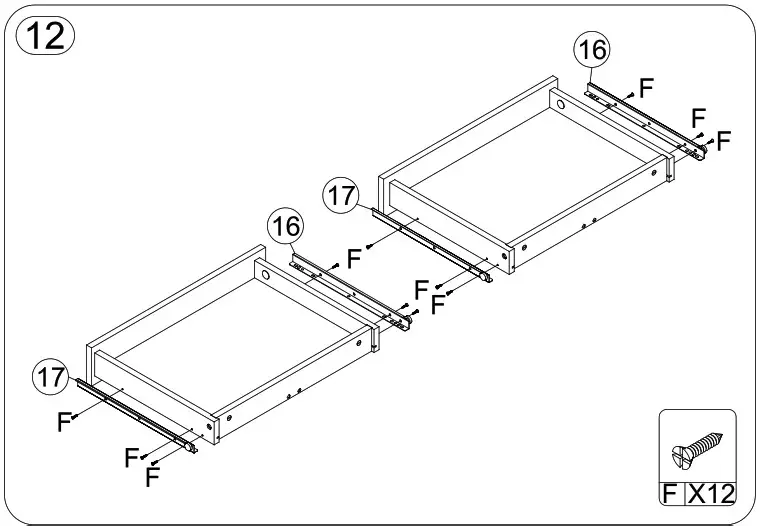 12

16
F
F
F

17
F
F
F

16
F
F
F

17
F
F
F

F X12