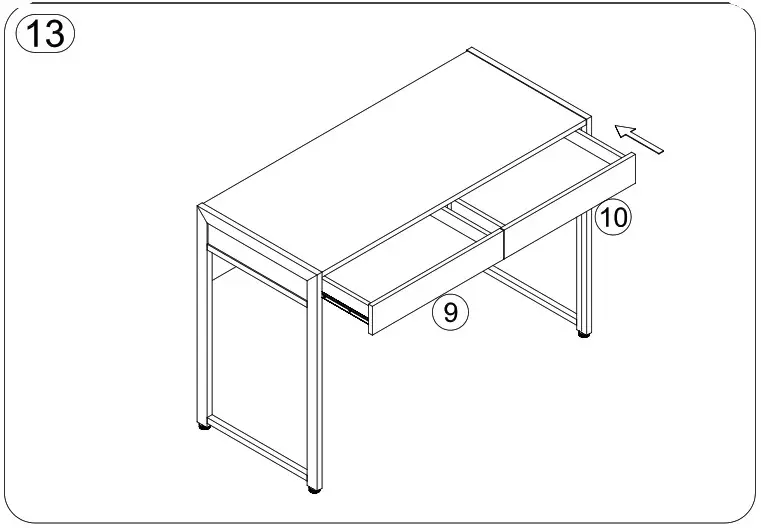 13

10

9