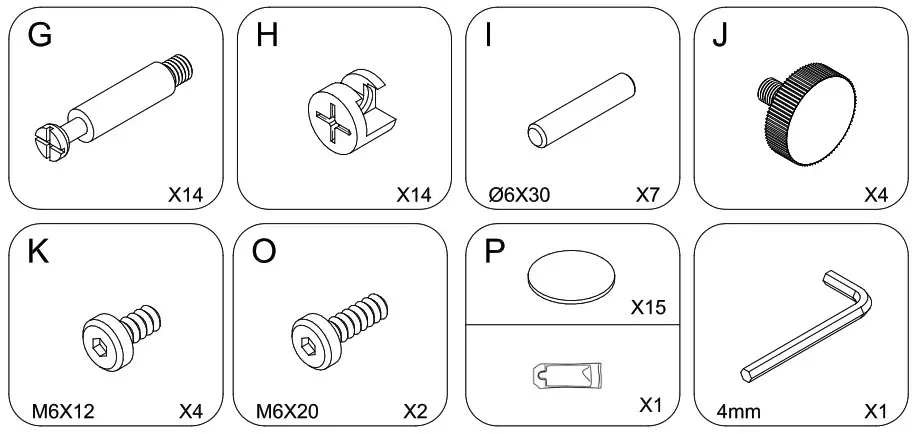 G
X14

H
X14

I
Ø6X30 X7

J
X4

K
M6X12 X4

O
M6X20 X2

P
X15

X1

4mm X1