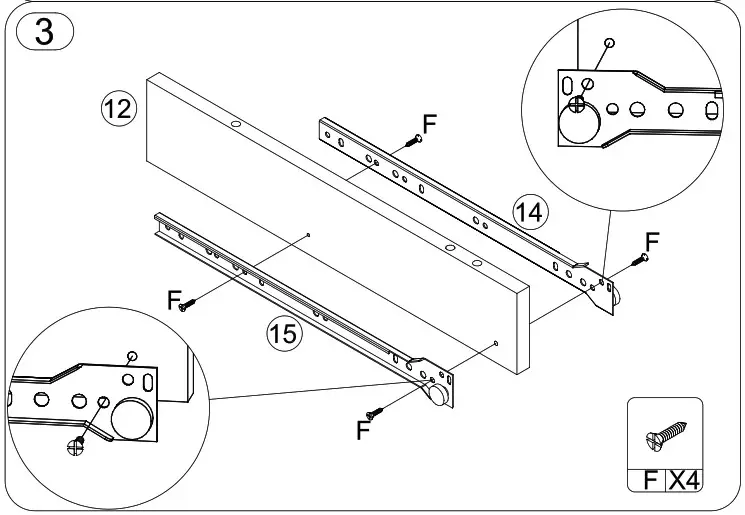 3

12

F

14

F

F

15

F

F X4