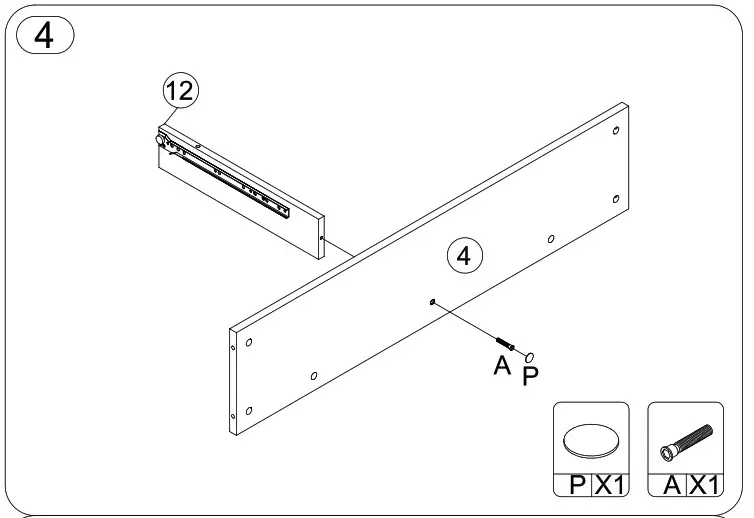 4

12

4

A

P

P X1

A X1