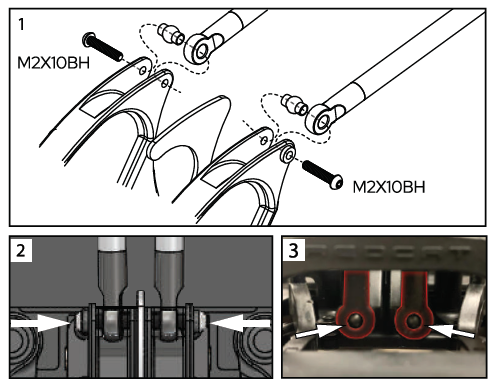 1

M2X10BH

M2X10BH

2

3