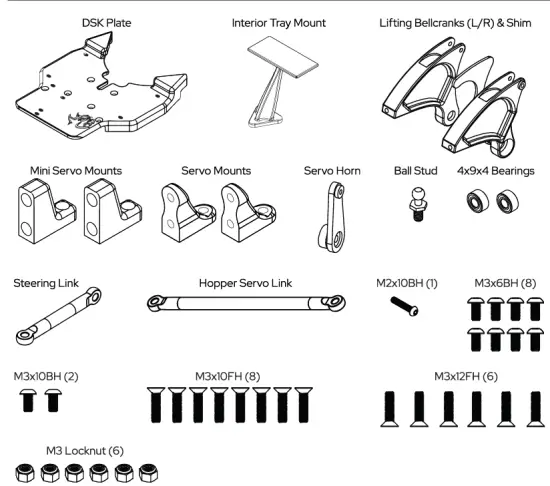 DSK Plate
Interior Tray Mount
Lifting Bellcranks (L/R) & Shim

Mini Servo Mounts
Servo Mounts
Servo Horn
Ball Stud
4x9x4 Bearings

Steering Link
Hopper Servo Link
M2x10BH (1)
M3x6BH (8)

M3x10BH (2)
M3x10FH (8)
M3x12FH (6)

M3 Locknut (6)