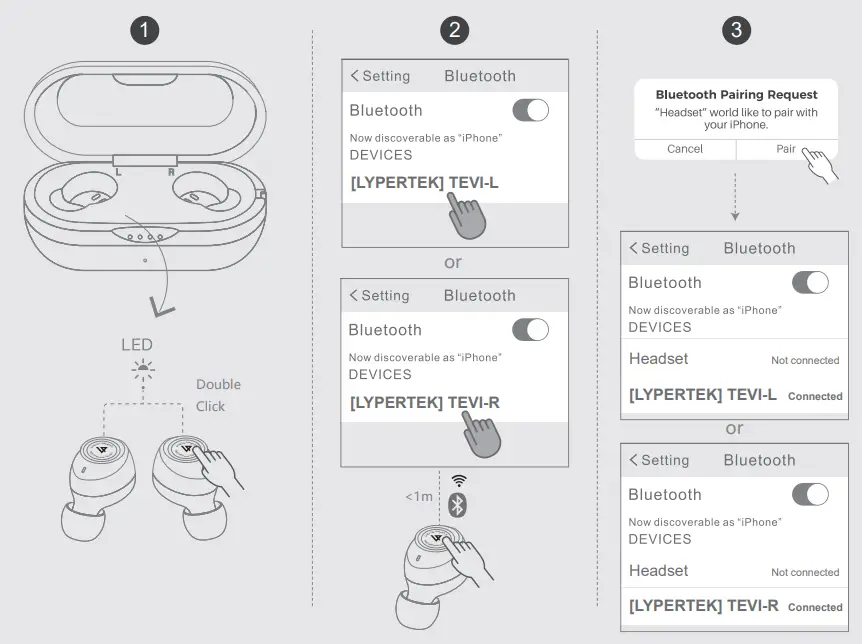 1

L R

LED

Double Click

2

< Setting Bluetooth

Bluetooth

Now discoverable as "iPhone"
DEVICES

[LYPERTEK] TEVI-L

or

< Setting Bluetooth

Bluetooth

Now discoverable as "iPhone"
DEVICES

[LYPERTEK] TEVI-R

<1m

3

Bluetooth Pairing Request
"Headset" world like to pair with your iPhone.

Cancel Pair

< Setting Bluetooth

Bluetooth

Now discoverable as "iPhone"
DEVICES

Headset Not connected

[LYPERTEK] TEVI-L Connected

or

< Setting Bluetooth

Bluetooth

Now discoverable as "iPhone"
DEVICES

Headset Not connected

[LYPERTEK] TEVI-R Connected