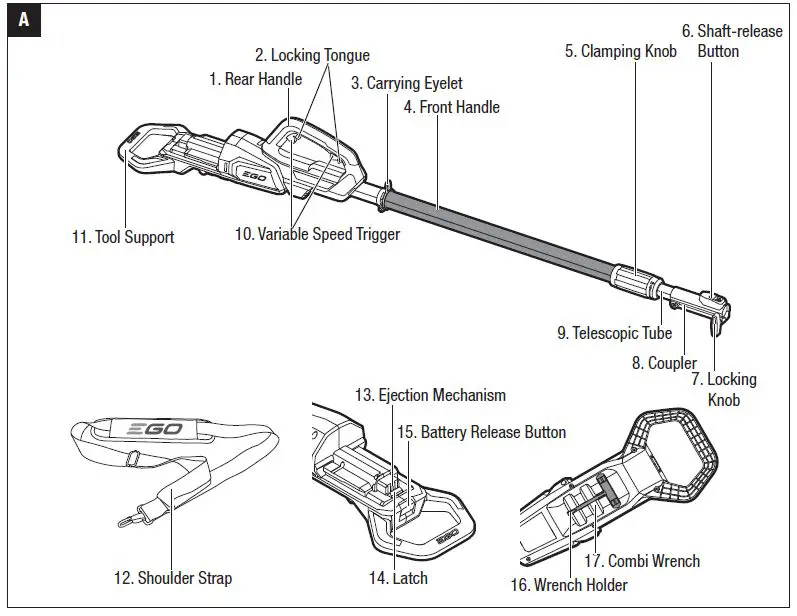 A

2. Locking Tongue
1. Rear Handle
3. Carrying Eyelet
4. Front Handle
5. Clamping Knob
6. Shaft-release Button
EGO
11. Tool Support
10. Variable Speed Trigger
9. Telescopic Tube
8. Coupler
7. Locking Knob

EGO
12. Shoulder Strap

13. Ejection Mechanism
15. Battery Release Button
EGO
14. Latch

17. Combi Wrench
16. Wrench Holder