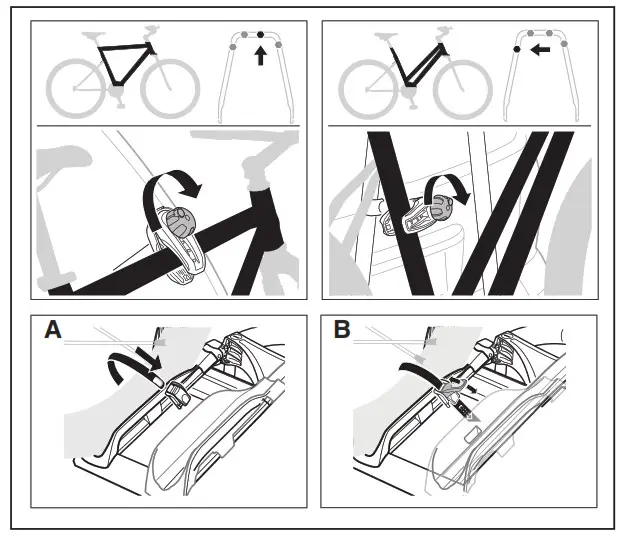 A

B