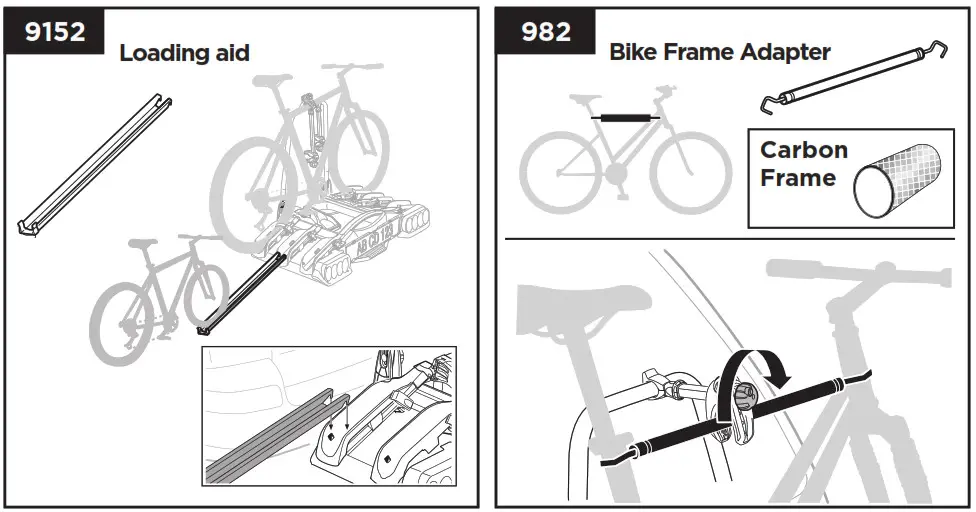 9152
Loading aid

AB CD 123

982
Bike Frame Adapter

Carbon Frame