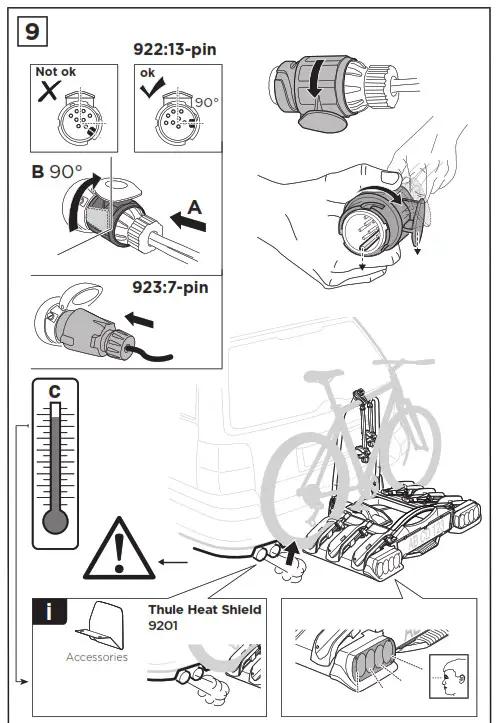 9

922:13-pin

Not ok

ok

90°

B 90°

A

923:7-pin

C

i

Accessories

Thule Heat Shield
9201