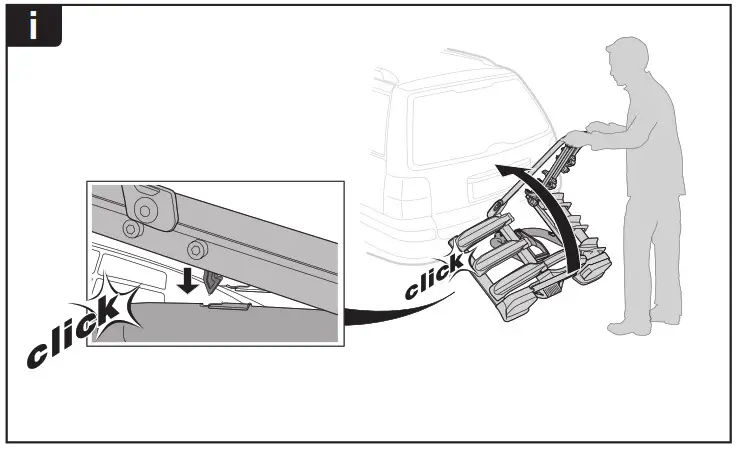 i

click

click