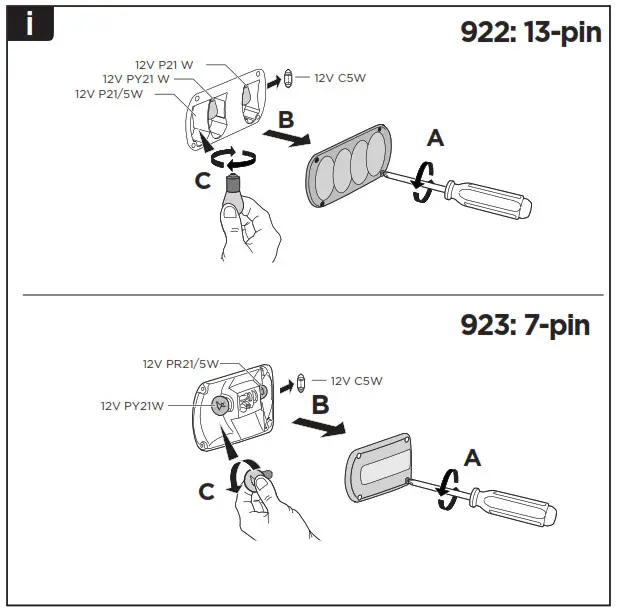 i

922: 13-pin

12V P21 W
12V PY21 W
12V P21/5W
12V C5W
B
A
C

923: 7-pin

12V PR21/5W
12V C5W
12V PY21W
B
A
C