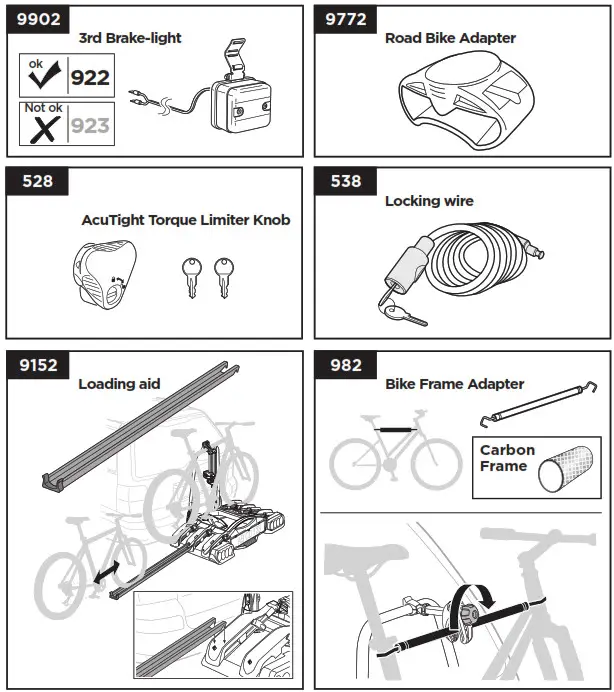 9902
3rd Brake-light
ok
922
Not ok
923

9772
Road Bike Adapter

528
AcuTight Torque Limiter Knob

538
Locking wire

9152
Loading aid

982
Bike Frame Adapter
Carbon Frame