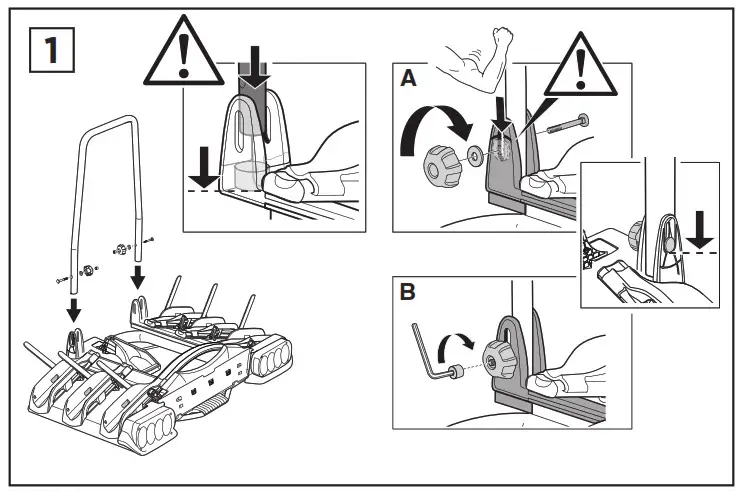 1

A

B