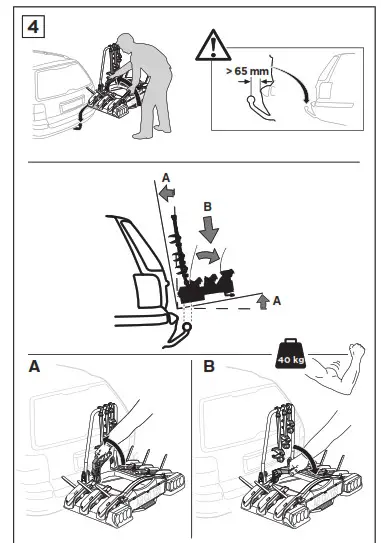 4

> 65 mm

A

B

A

40 kg

A

B