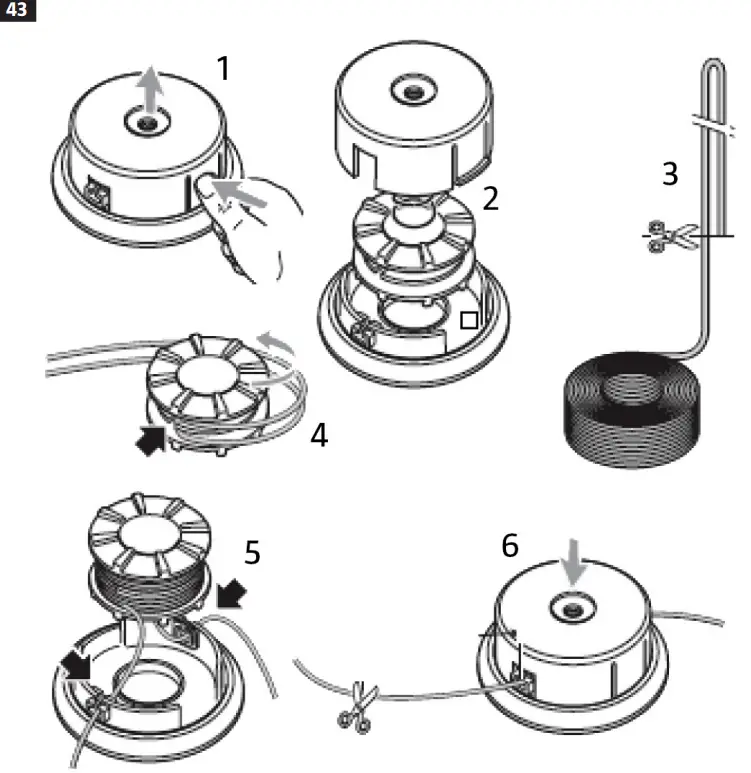 43

1

2

3

4

5

6