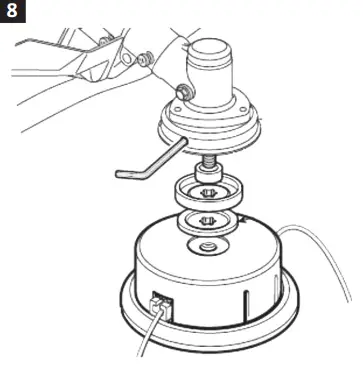 8