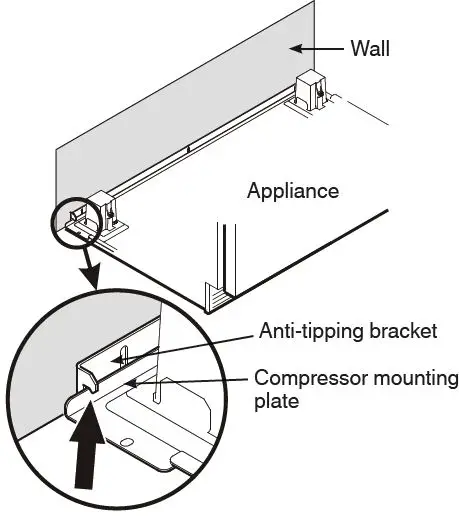 Wall

Appliance

Anti-tipping bracket

Compressor mounting plate