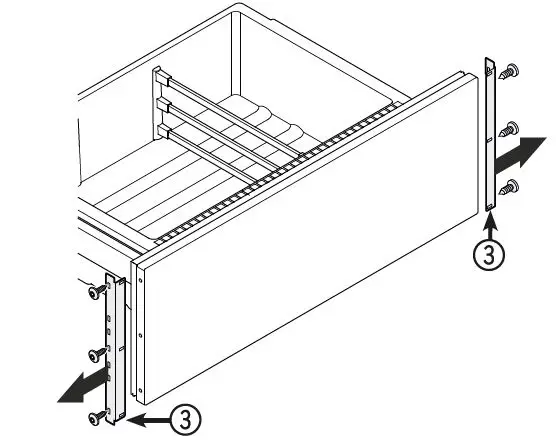 3

3