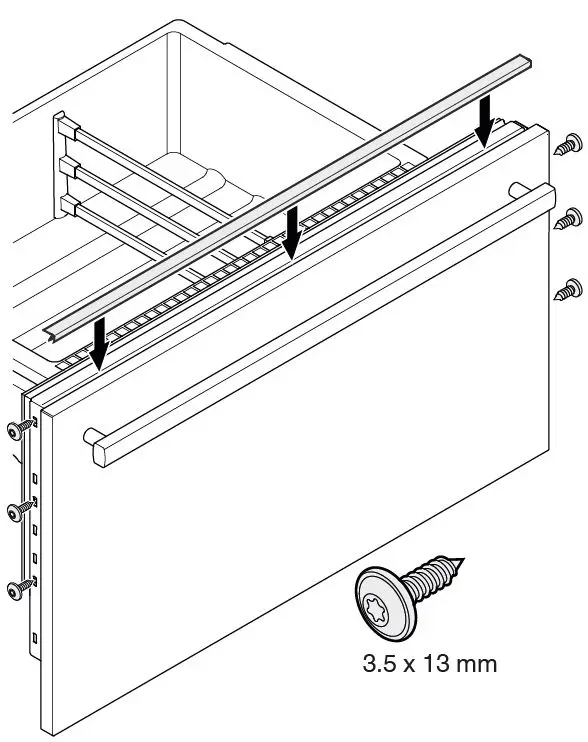 3.5 x 13 mm