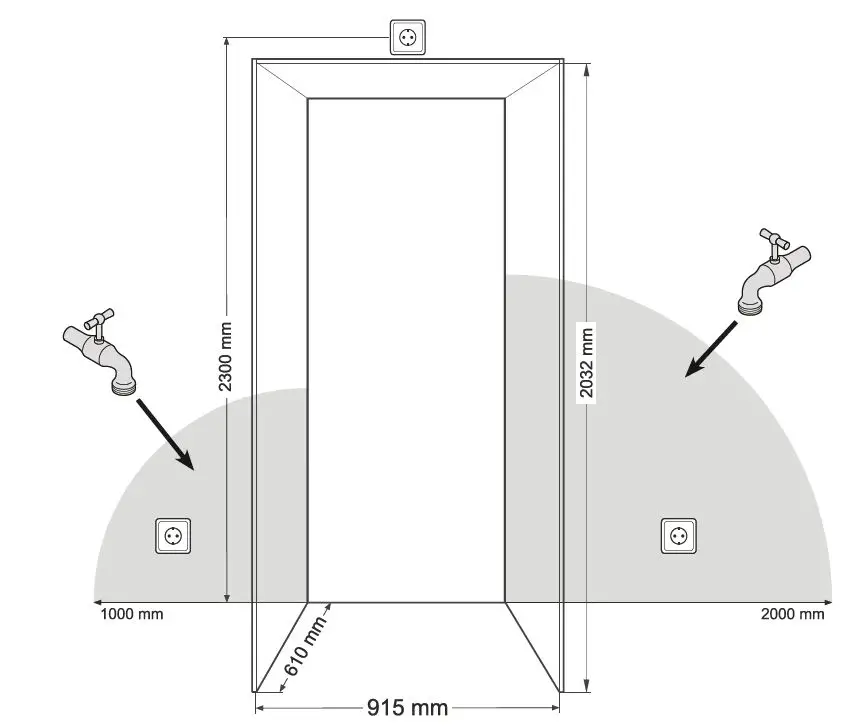 2300 mm
2032 mm
1000 mm
2000 mm
610 mm
915 mm