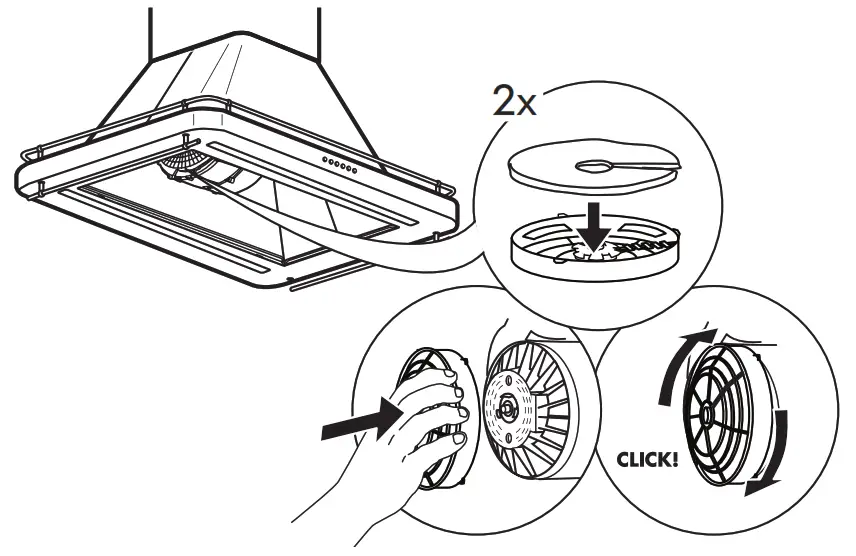 2x

CLICK!