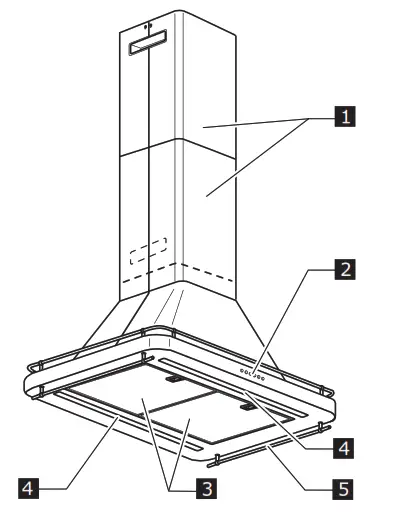 1
2
4
4
3
5