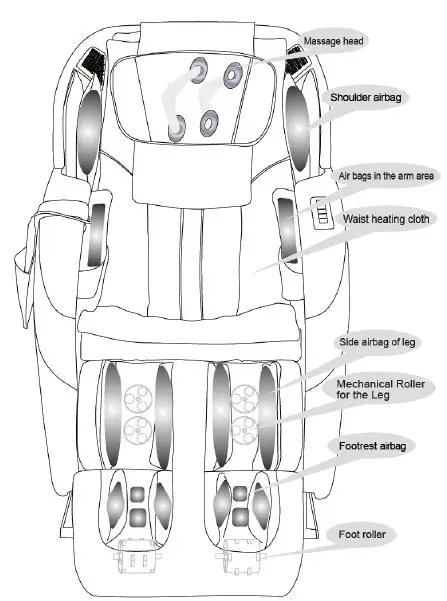 Massage head

Shoulder airbag

Air bags in the arm area

Waist heating cloth

Side airbag of leg

Mechanical Roller for the Leg

Footrest airbag

Foot roller