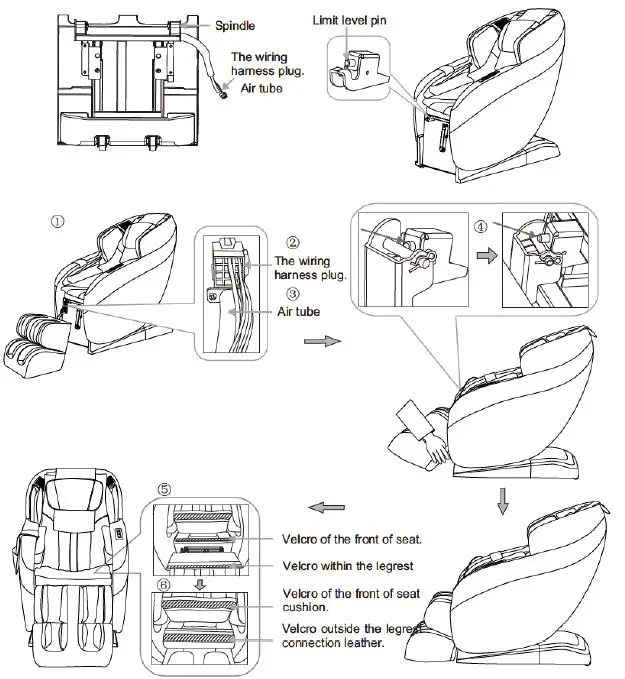 Spindle

The wiring harness plug.

Air tube

Limit level pin

①

②

The wiring harness plug.

③

Air tube

④

⑤

Velcro of the front of seat.

Velcro within the legrest

⑥

Velcro of the front of seat cushion.

Velcro outside the legrest connection leather.