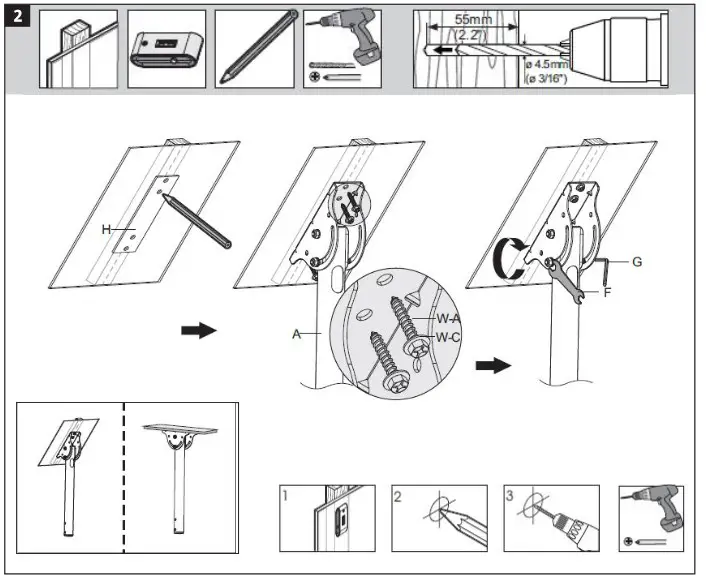 2

55mm
(2.2")
ø 4.5mm
(ø 3/16")

H

A

W-A
W-C

G
F

1
2
3