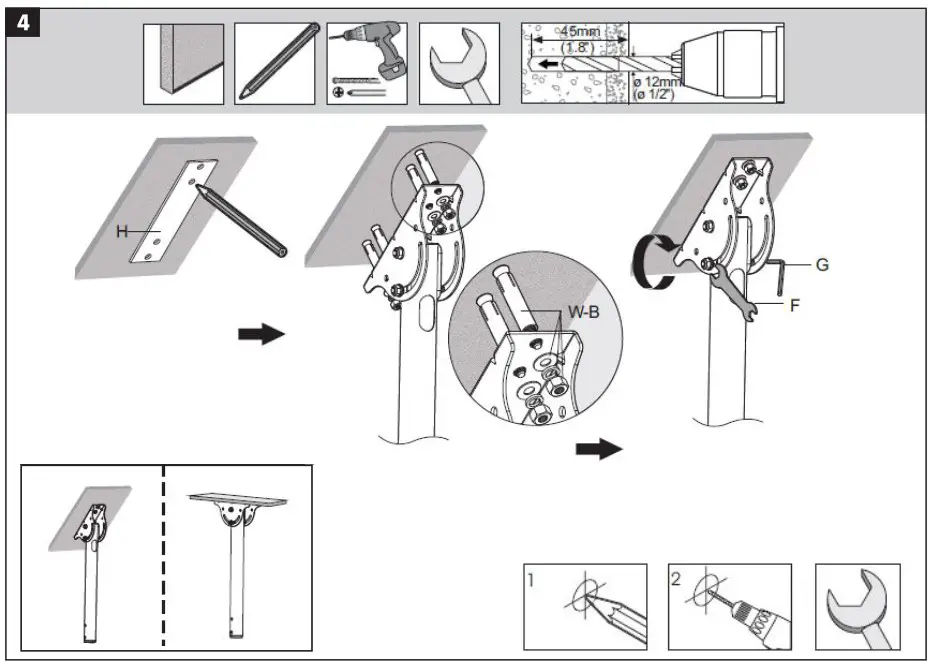 4

45mm
(1.8")
ø 12mm
(ø 1/2")

H

W-B

G

F

1

2