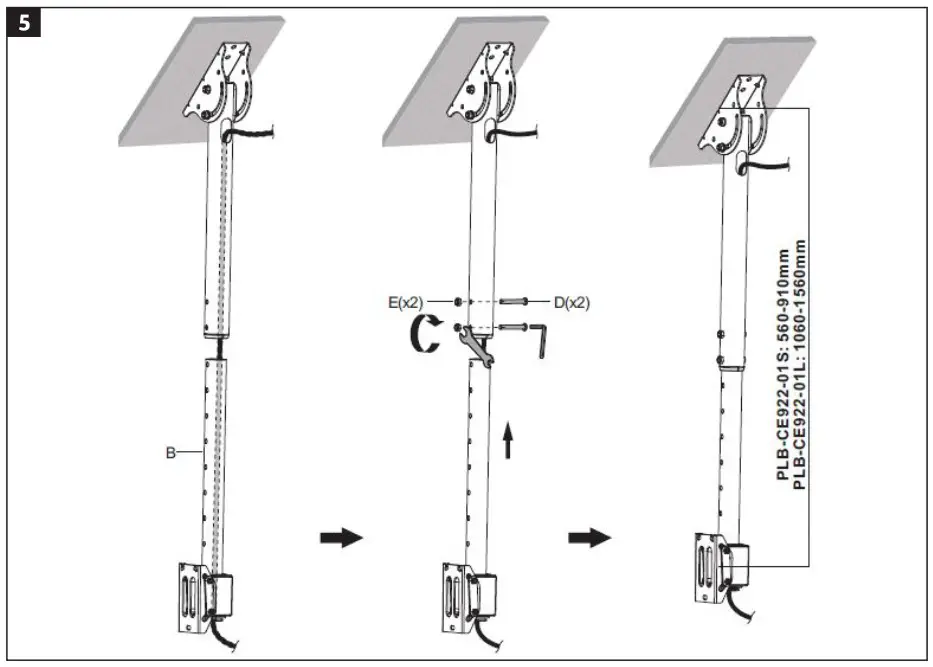 5

B

E(x2)

D(x2)

PLB-CE922-01S: 560-910mm
PLB-CE922-01L: 1060-1560mm